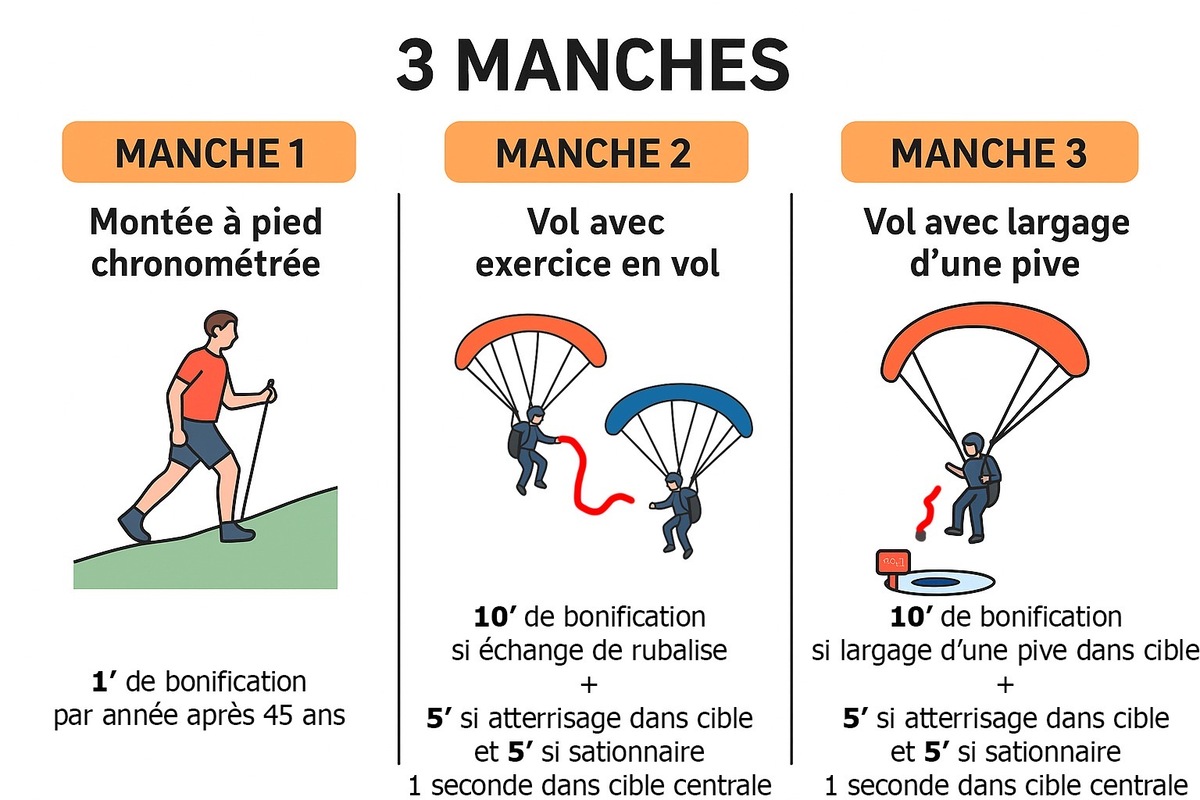 3 MANCHES

MANCHE 1

Montée à pied chronométrée

1' de bonification par année après 45 ans

MANCHE 2

Vol avec exercice en vol

10' de bonification si échange de rubalise
+
5' si atterrisage dans cible
et 5' si sationnaire
1 seconde dans cible centrale

MANCHE 3

Vol avec largage d'une pive

10' de bonification si largage d'une pive dans cible
+
5' si atterrisage dans cible
et 5' si sationnaire
1 seconde dans cible centrale